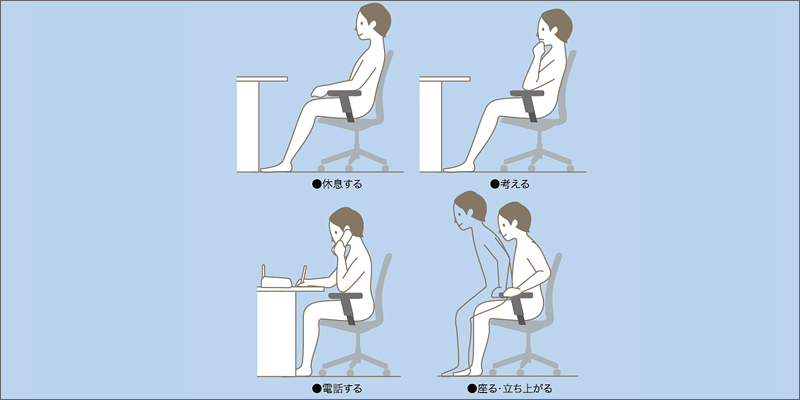 ●休息する

●考える

●電話する

●座る･立ち上がる