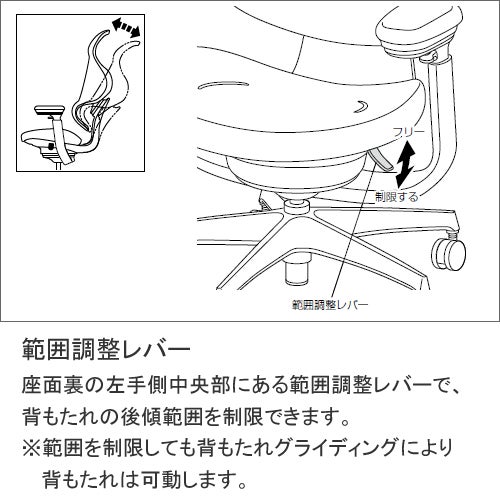 フリー
制限する
範囲調整レバー

範囲調整レバー

座面裏の左手側中央部にある範囲調整レバーで、背もたれの後傾範囲を制限できます。

※範囲を制限しても背もたれグライディングにより背もたれは可動します。